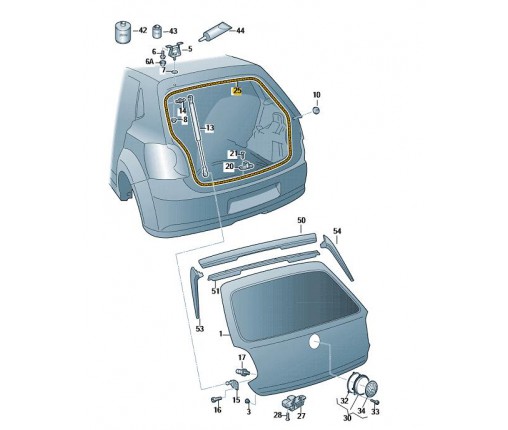 42
43
44
6
5
6A
7
25
10
14
8
13
21
20
50
54
51
53
1
17
15
16
3
28
27
32
34
33
30