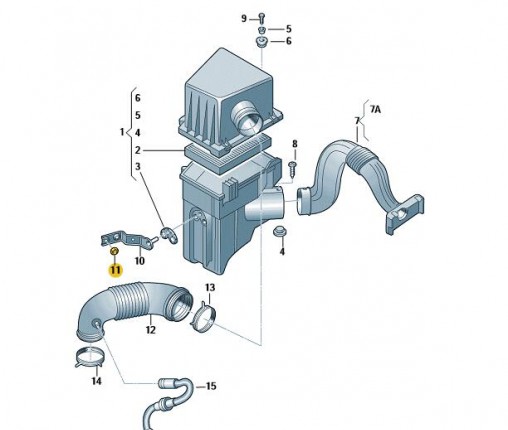 9
5
6
6
5
1
4
2
3
7A
7
8
4
10
11
13
12
14
15