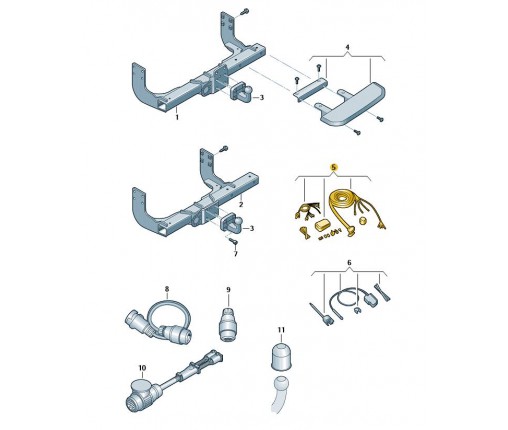 4
3
1
5
2
3
7
6
8
9
11
10