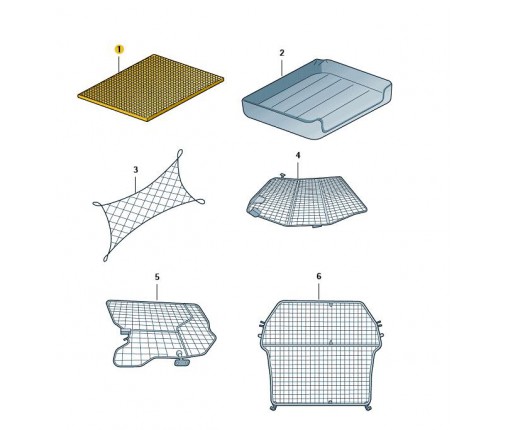 1

2

3

4

5

6