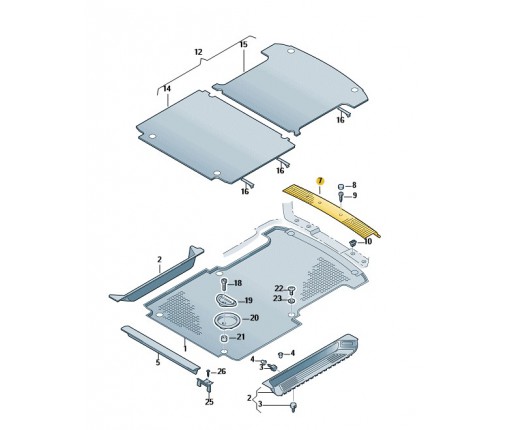 12
15
14
16
16
16
7
8
9
10
2
18
22
23
19
20
21
1
5
4
4
3
26
25
2
3