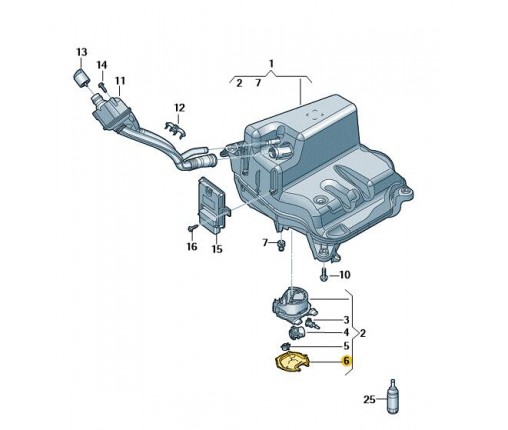 13
14
11
1
2 7
12
16
15
7
10
3
4
2
5
6
25