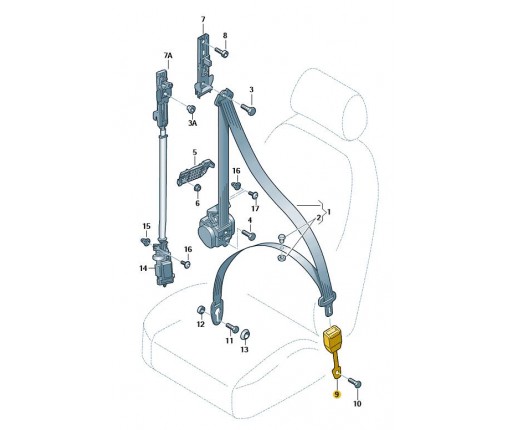 7
8
7A
3
3A
5
16
6
17
1
2
4
15
16
14
12
11
13
9
10