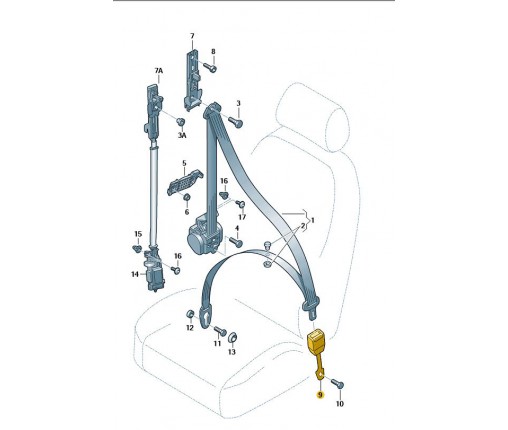 7
8
7A
3
3A
5
16
6
17
1
2
4
15
16
14
12
11
13
9
10