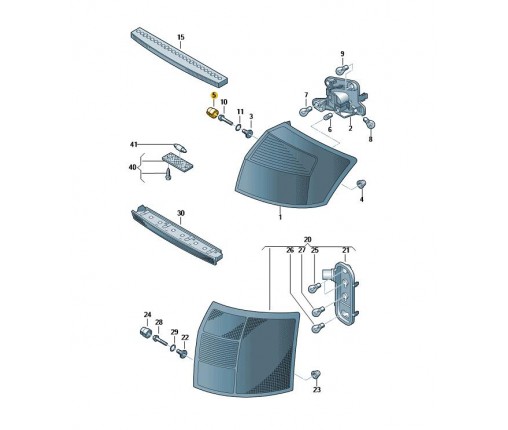 15
9
5
10
11
3
7
6
2
8
41
40
4
1
30
20
26
27
25
21
24
28
29
22
23