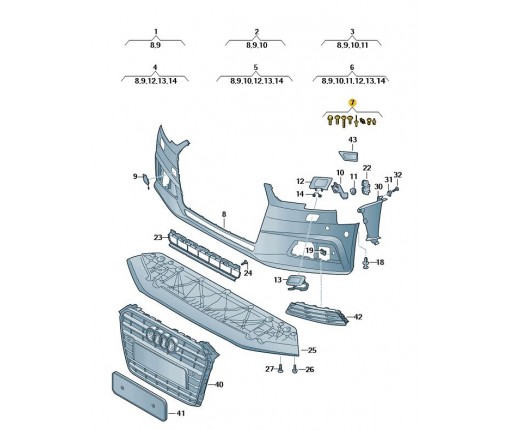 1
8.9

2
8.9.10

3
8.9.10.11

4
8.9.12.13.14

5
8.9.10.12.13.14

6
8.9.10.11.12.13.14

7

43

9

12

10

11

22

31

32

14

30

8

23

19

18

24

13

42

25

27

26

40

41