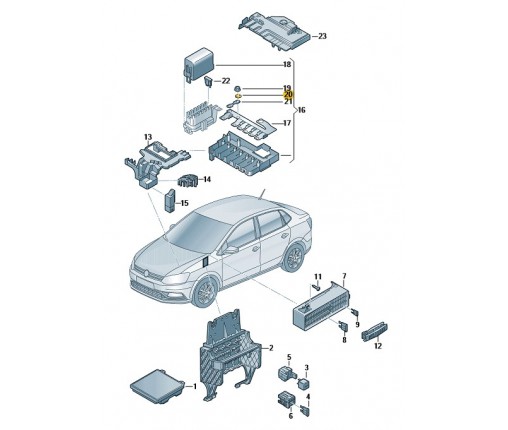 23
18
22
19
20
21
16
17
13
14
15
11
7
9
8
12
2
5
3
1
4
6