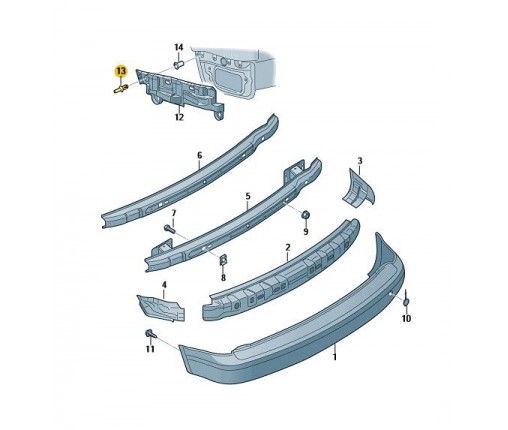 14
13
12
6
3
5
7
9
2
8
4
10
11
1