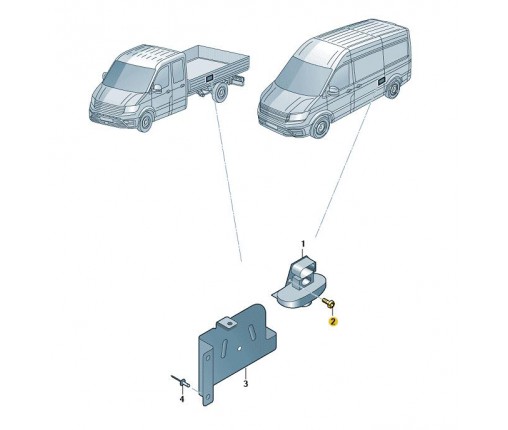 1
2
3
4