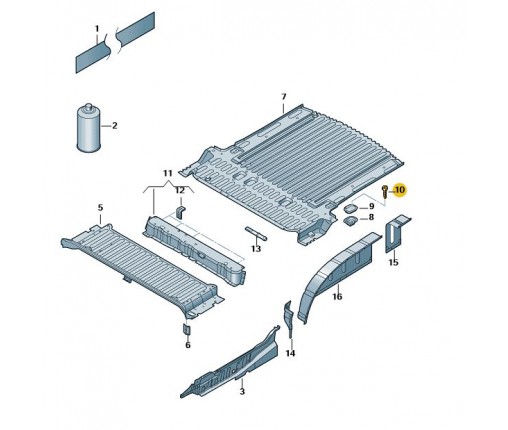 1
2
7
11
12
10
9
8
5
13
15
16
6
14
3