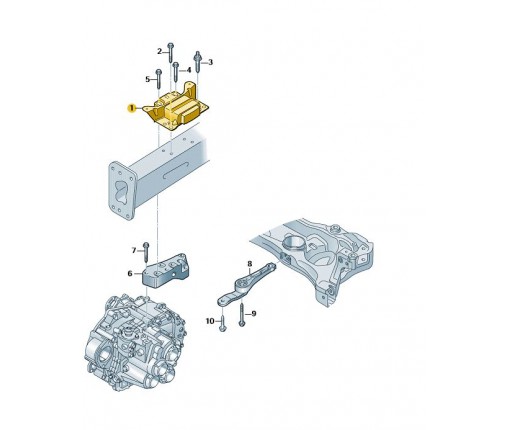 2
3
4
5
1
7
6
8
10
9