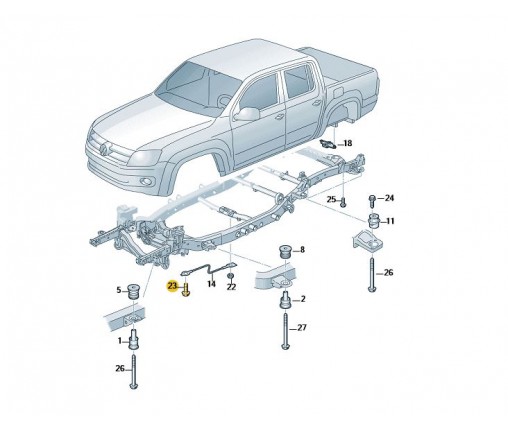 18
25
24
11
8
26
5
23
14
22
2
27
1
26