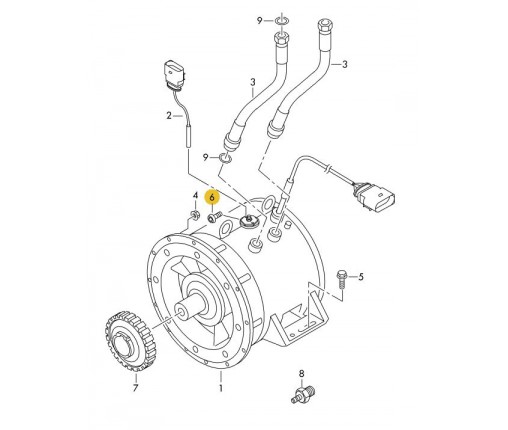 9
3
3
2
9
4
6
5
7
1
8