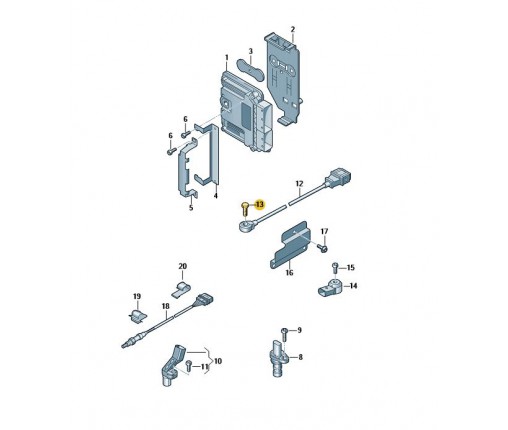 2
3
1
6
6
4
5
12
13
17
16
15
14
20
19
18
9
8
10
11