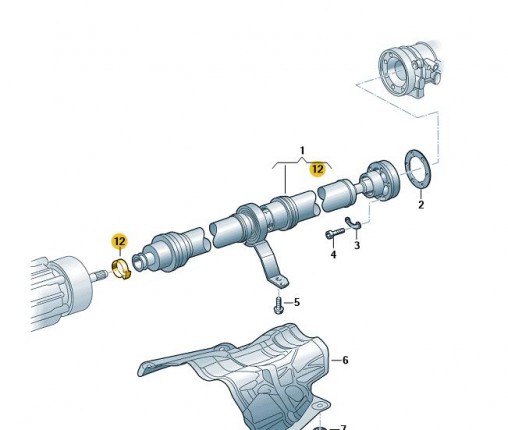 1
12
2
3
4
12
5
6
7