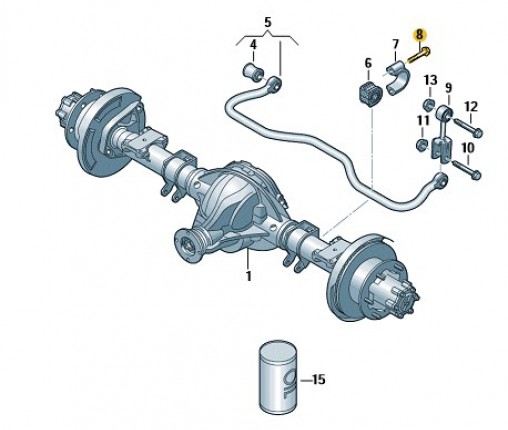 5
4
8
7
6
13
9
12
11
10
1
OIL
15