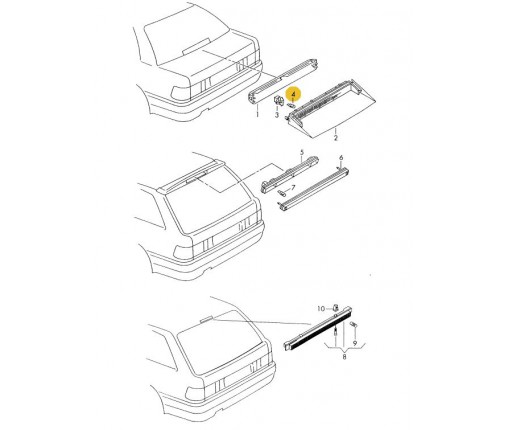 4
1
3
2
5
6
7
10
9
8