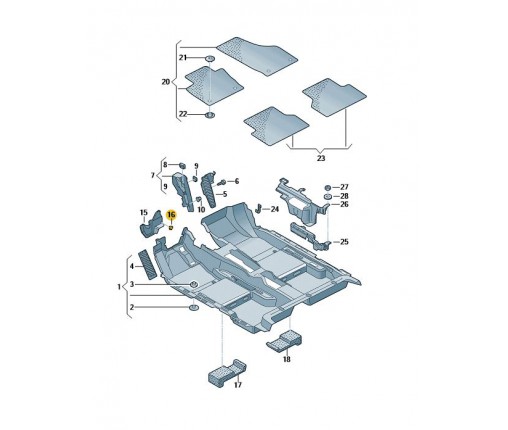 21
20
22
23
8
9
7
9
6
5
10
27
28
26
24
15
16
25
4
1
3
2
18
17