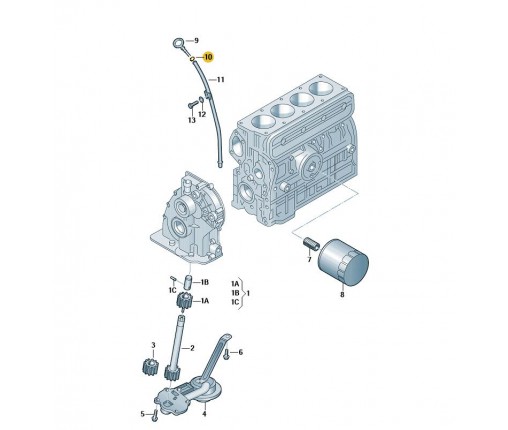 9
10
11
13
12
7
8
1C
1B
1A
1A
1B
1C
1
3
2
6
5
4