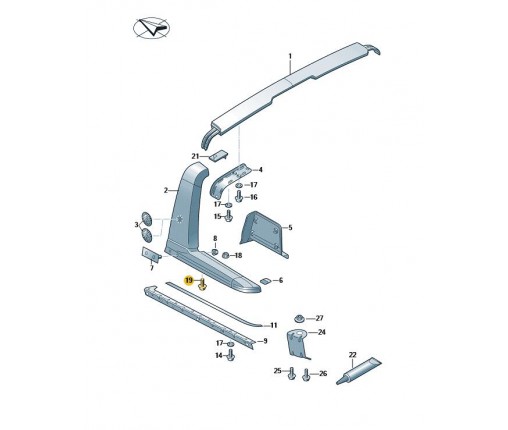 1
21
4
2
17
17
16
15
3
5
8
18
7
19
6
27
11
24
17
9
14
22
25
26