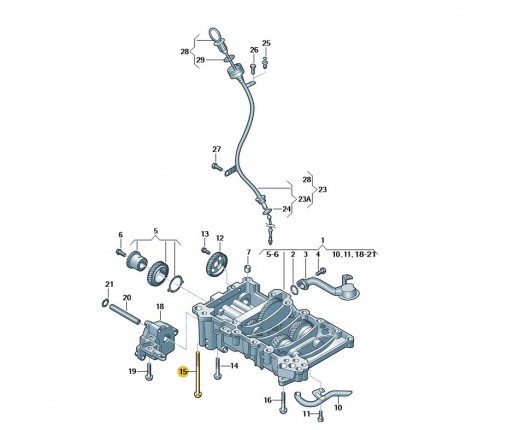 28
29
26
25
27
28
23
23A
24
6
5
13
12
7
1
5-6
2
3
4
10, 11, 18-21
21
20
18
19
15
14
16
11
10