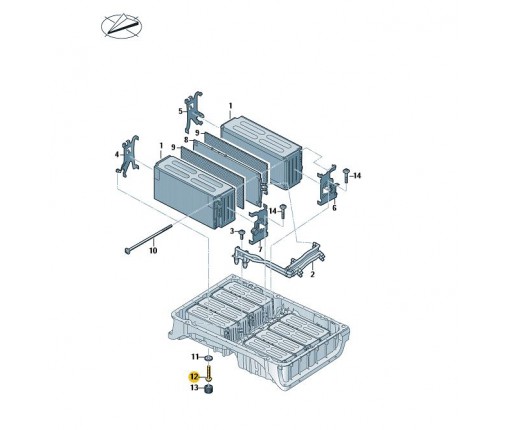 5
1
9
8
9
1
4
14
6
14
3
7
10
2
11
12
13